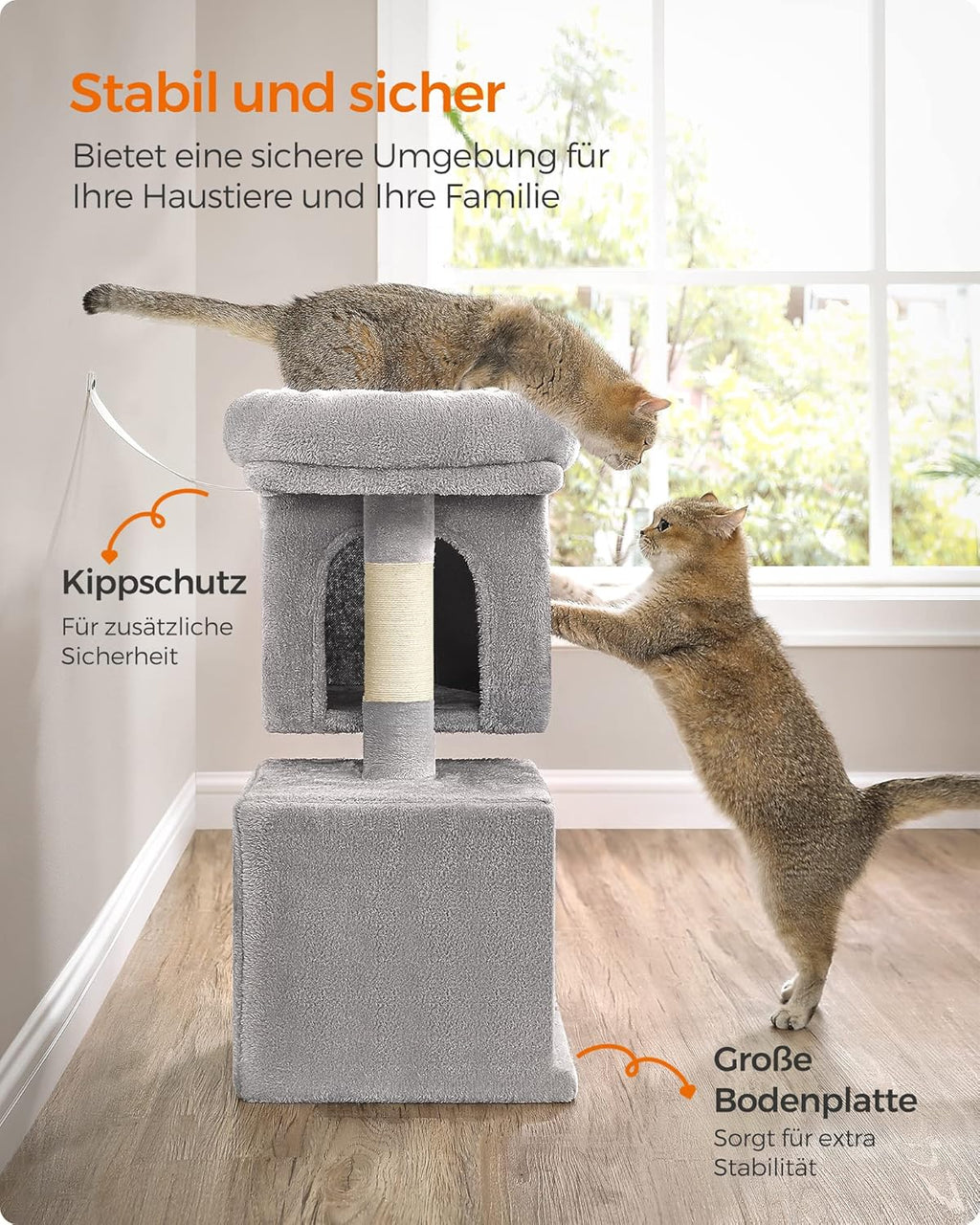 Stabil und sicher
Bietet eine sichere Umgebung für Ihre Haustiere und Ihre Familie

Kippschutz
Für zusätzliche Sicherheit

Große Bodenplatte
Sorgt für extra Stabilität