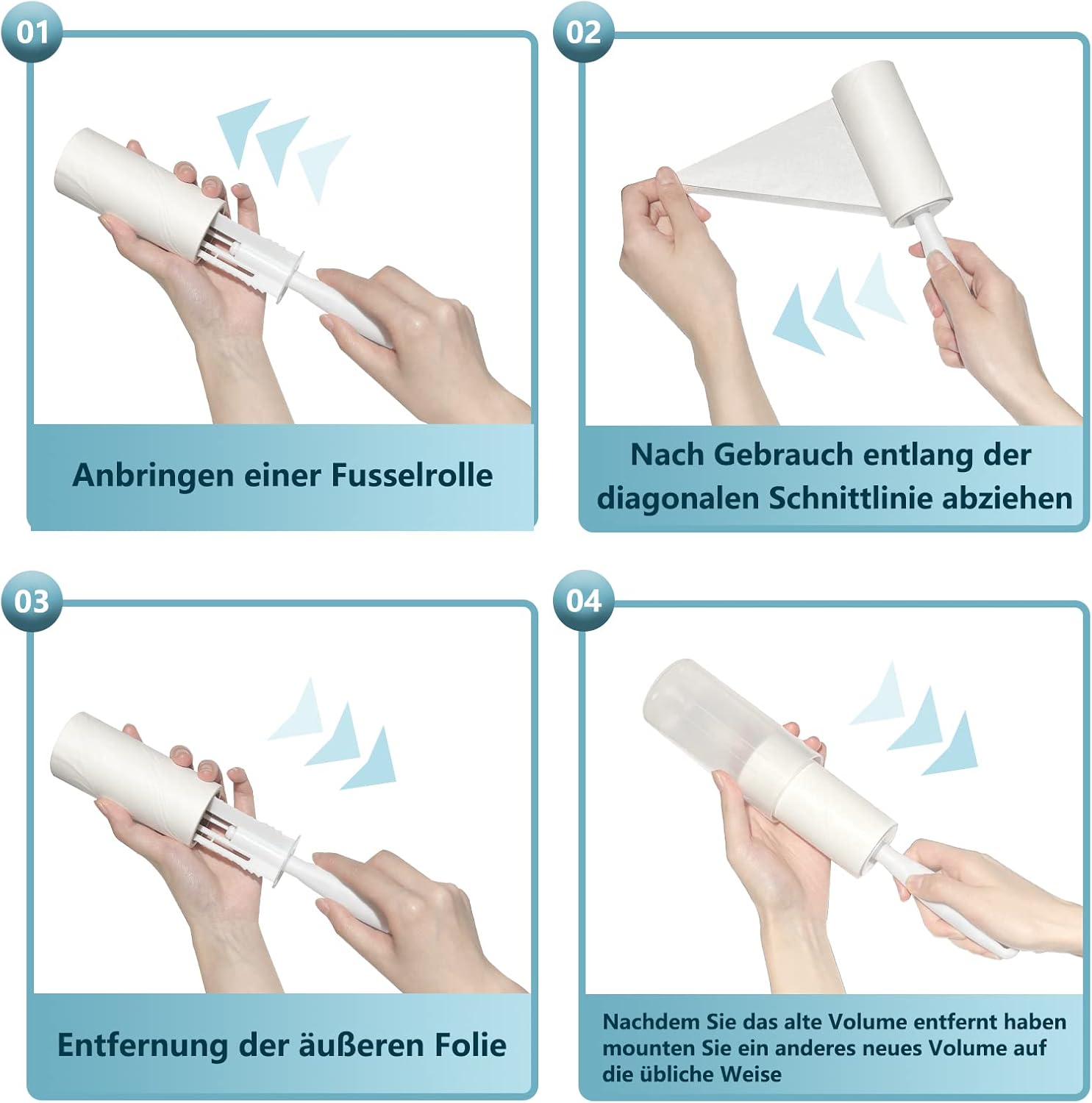 01

Anbringen einer Fusselrolle

02

Nach Gebrauch entlang der diagonalen Schnittlinie abziehen

03

Entfernung der äußeren Folie

04

Nachdem Sie das alte Volume entfernt haben mounten Sie ein anderes neues Volume auf die übliche Weise